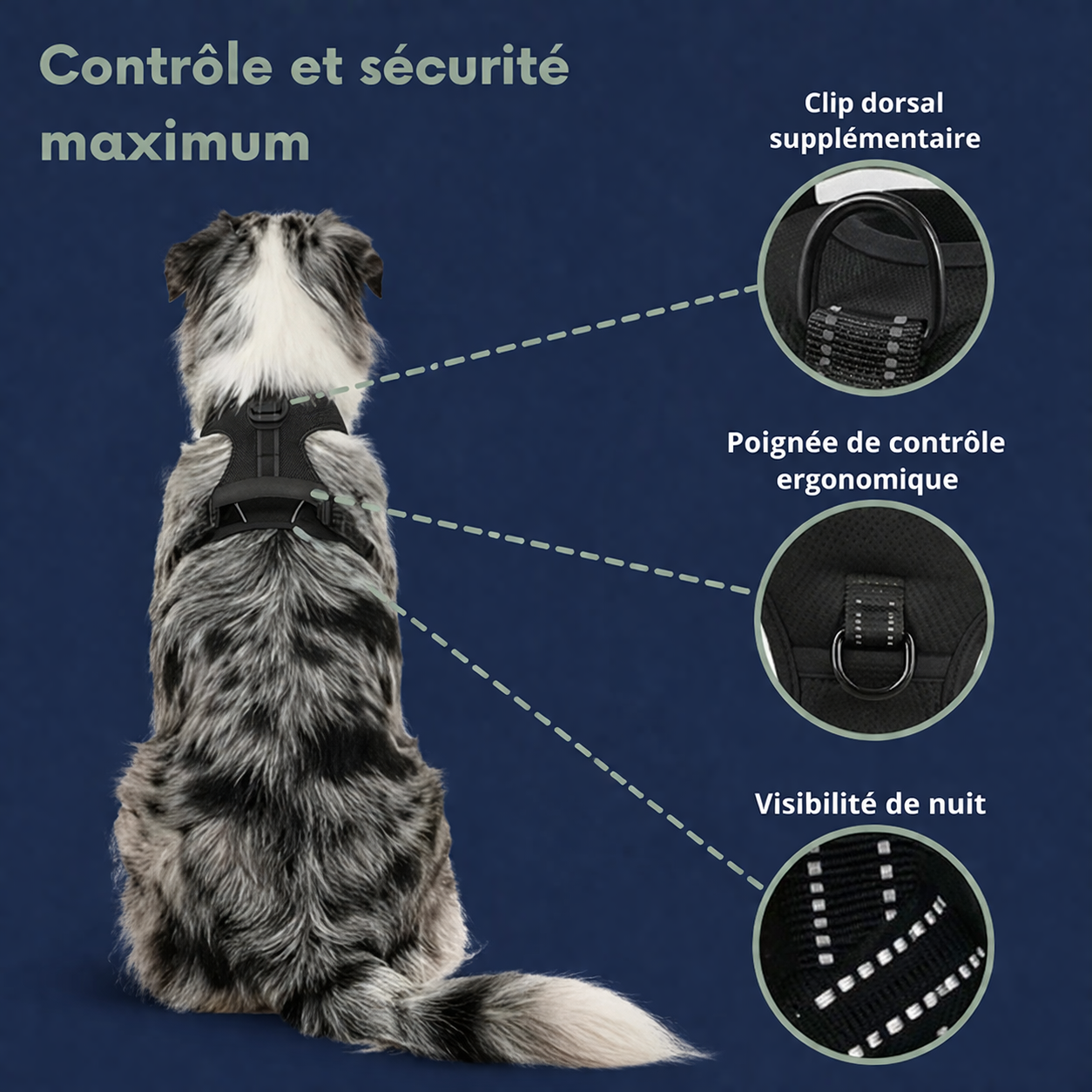 Contrôle et sécurité maximum

Clip dorsal supplémentaire

Poignée de contrôle ergonomique

Visibilité de nuit